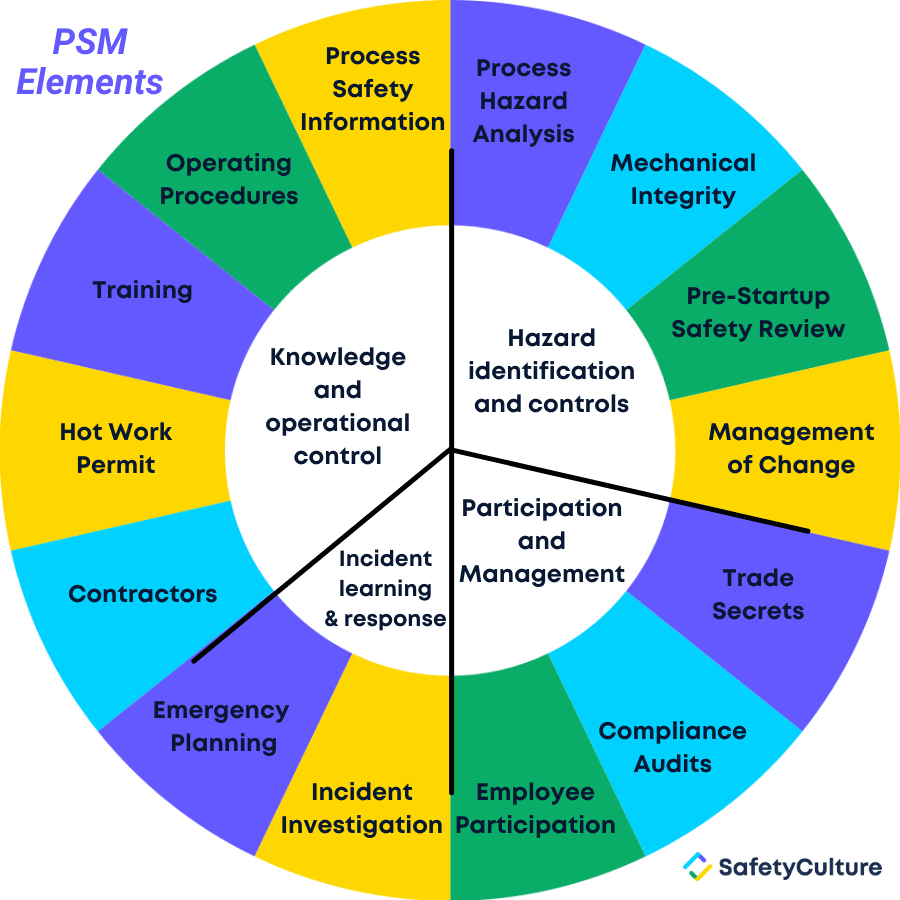 PSM Elements

Process Safety Information

Process Hazard Analysis

Mechanical Integrity

Pre-Startup Safety Review

Management of Change

Trade Secrets

Compliance Audits

Employee Participation

Incident Investigation

Emergency Planning

Contractors

Hot Work Permit

Training

Operating Procedures

Knowledge and operational control

Hazard identification and controls

Participation and Management

Incident learning & response

SafetyCulture